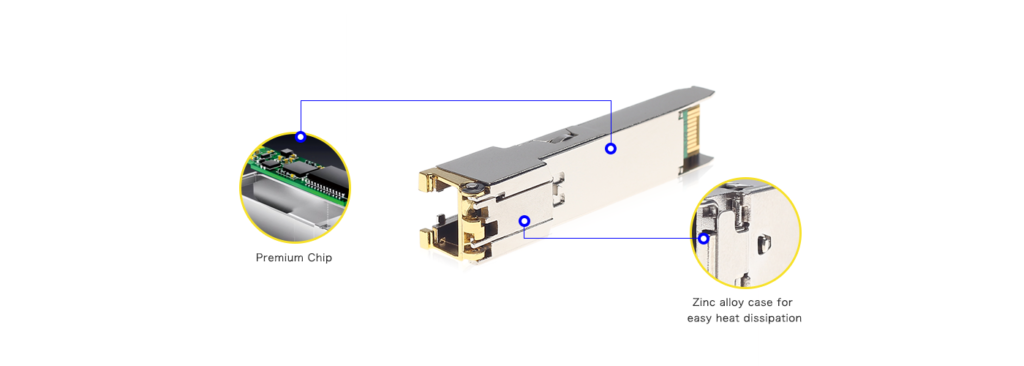 Premium Chip

Zinc alloy case for easy heat dissipation